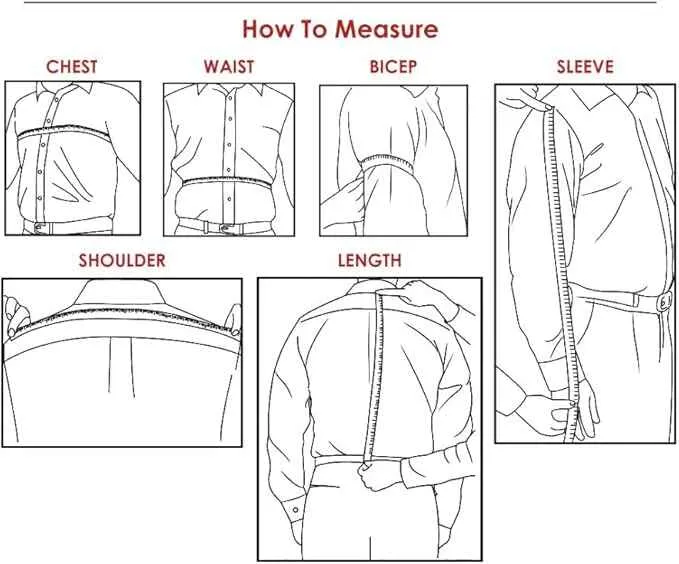 How To Measure

CHEST

WAIST

BICEP

SLEEVE

SHOULDER

LENGTH